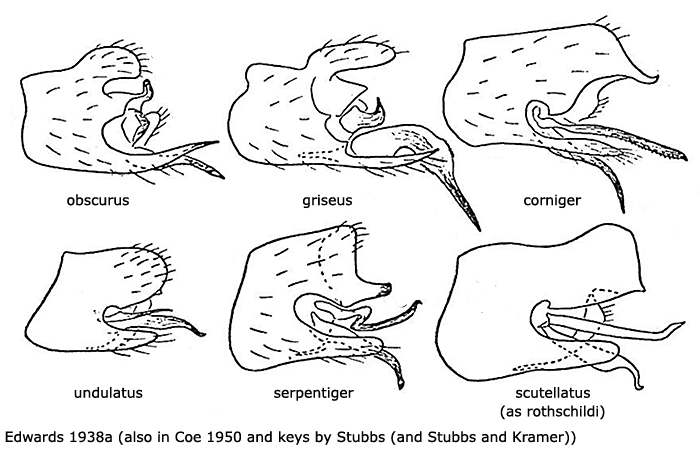 obscurus

griseus

corniger

undulatus

serpentiger

scutellatus
(as rothschildi)

Edwards 1938a (also in Coe 1950 and keys by Stubbs (and Stubbs and Kramer))