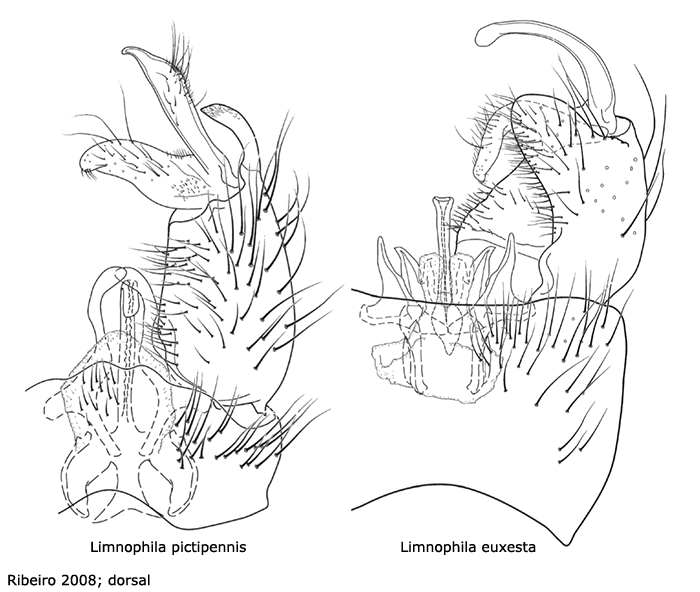 Limnophila pictipennis

Limnophila euxesta

Ribeiro 2008; dorsal